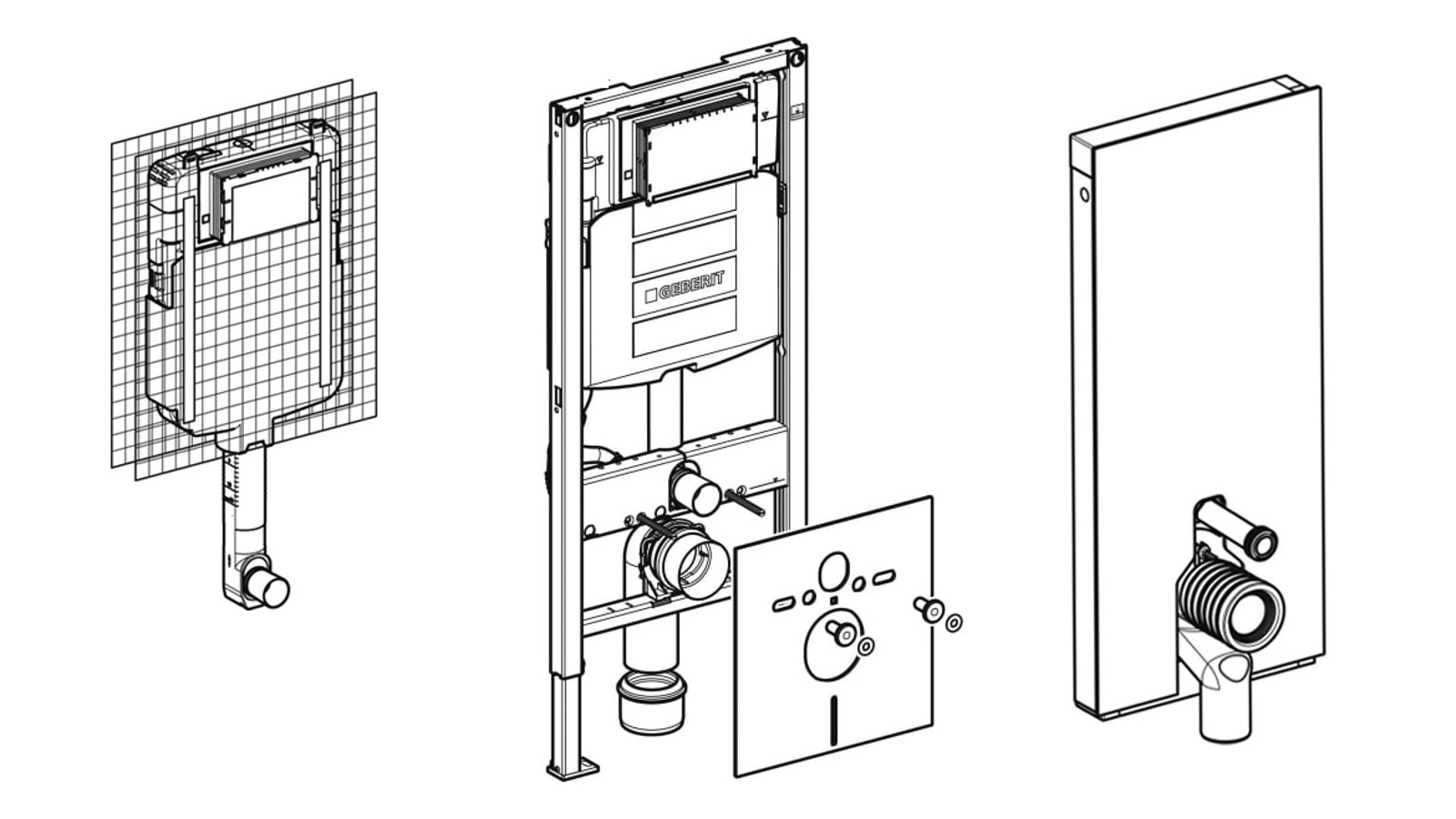 GEBERIT