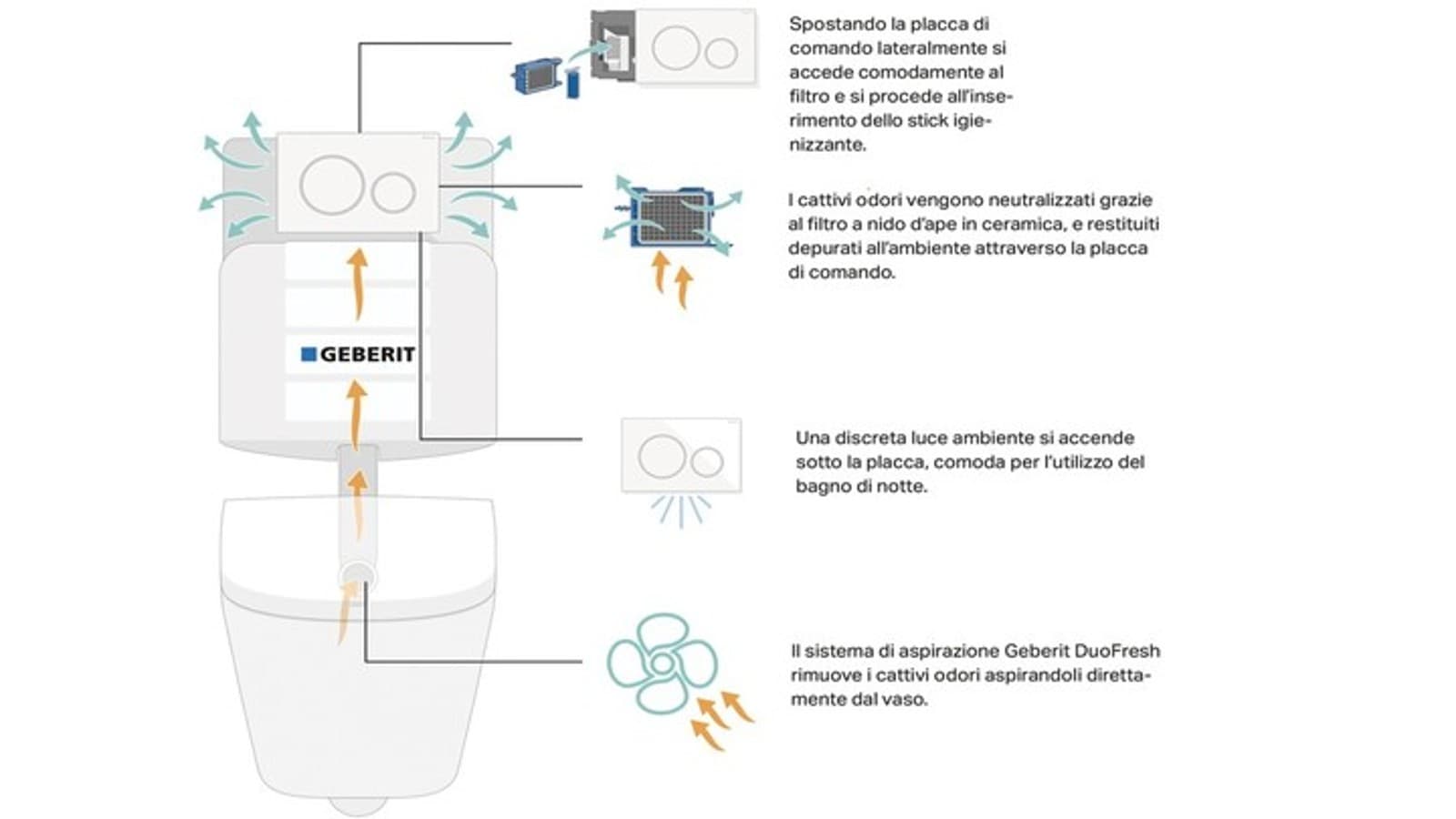 GEBERIT

Spostando la placca di comando lateralmente si accede comodamente al filtro e si procede all'inserimento dello stick igienizzante.

I cattivi odori vengono neutralizzati grazie al filtro a nido d'ape in ceramica, e restituiti depurati all'ambiente attraverso la placca di comando.

Una discreta luce ambiente si accende sotto la placca, comoda per l'utilizzo del bagno di notte.

Il sistema di aspirazione Geberit DuoFresh rimuove i cattivi odori aspirandoli direttamente dal vaso.